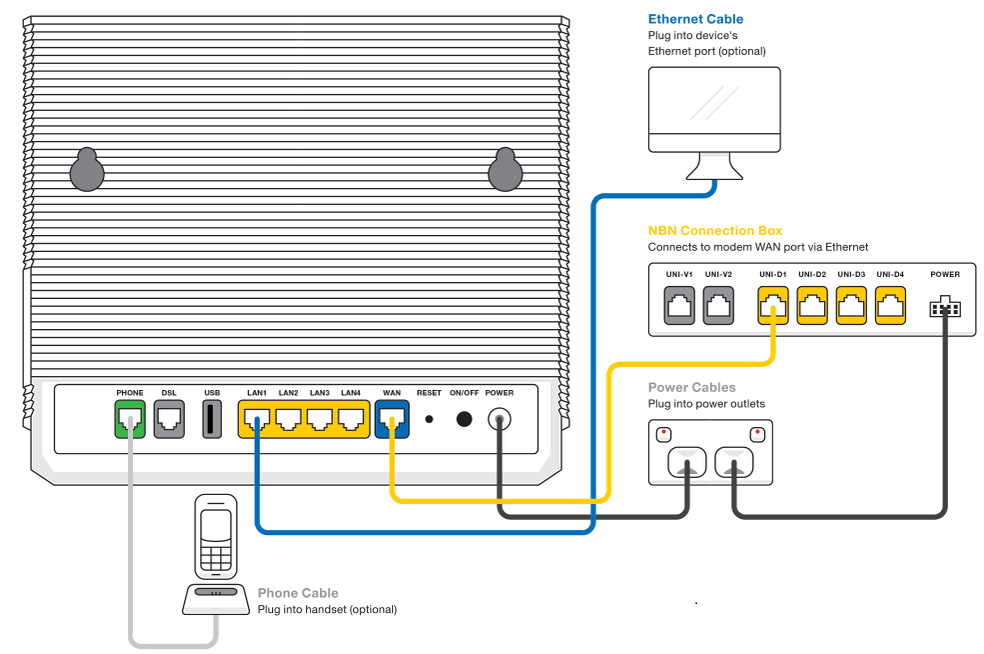 Ethernet Cable
Plug into device's Ethernet port (optional)

NBN Connection Box
Connects to modem WAN port via Ethernet

UNI-V1 UNI-V2 UNI-D1 UNI-D2 UNI-D3 UNI-D4 POWER

Power Cables
Plug into power outlets

PHONE DSL USB LAN1 LAN2 LAN3 LAN4 WAN RESET ON/OFF POWER

Phone Cable
Plug into handset (optional)